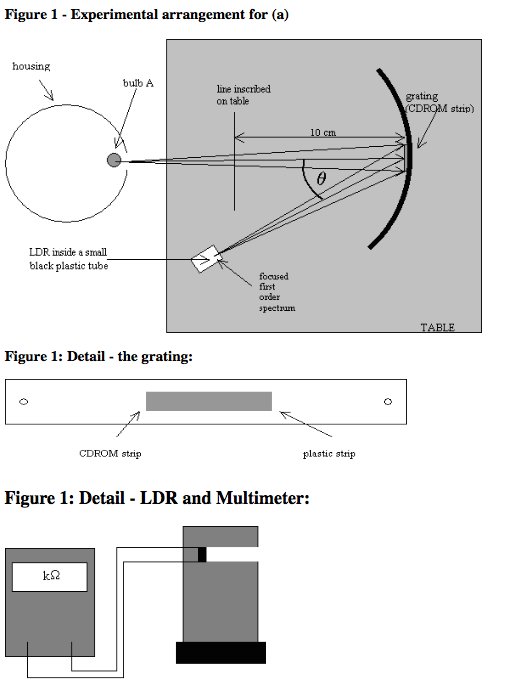 Figure 1 - Experimental arrangement for (a)

housing

bulb A

line inscribed on table

grating (CDROM strip)

10 cm

$\theta$

LDR inside a small black plastic tube

focused first order spectrum

TABLE

Figure 1: Detail - the grating:

CDROM strip

plastic strip

Figure 1: Detail - LDR and Multimeter:

k$\Omega$